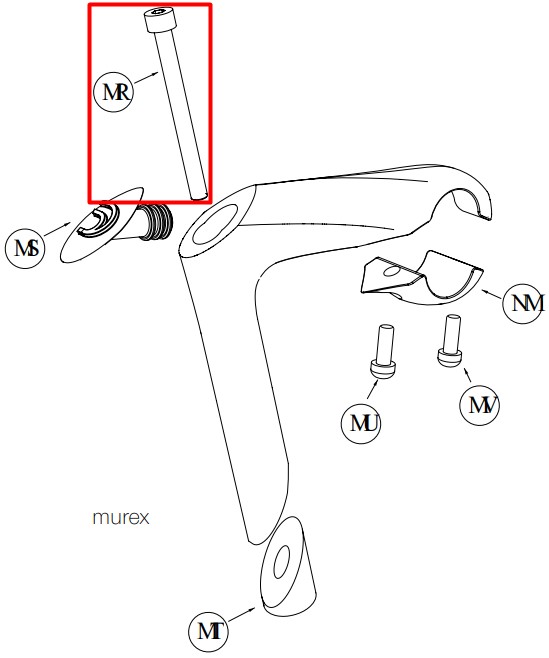 MR
MS
NM
MU
MV
murex
MT