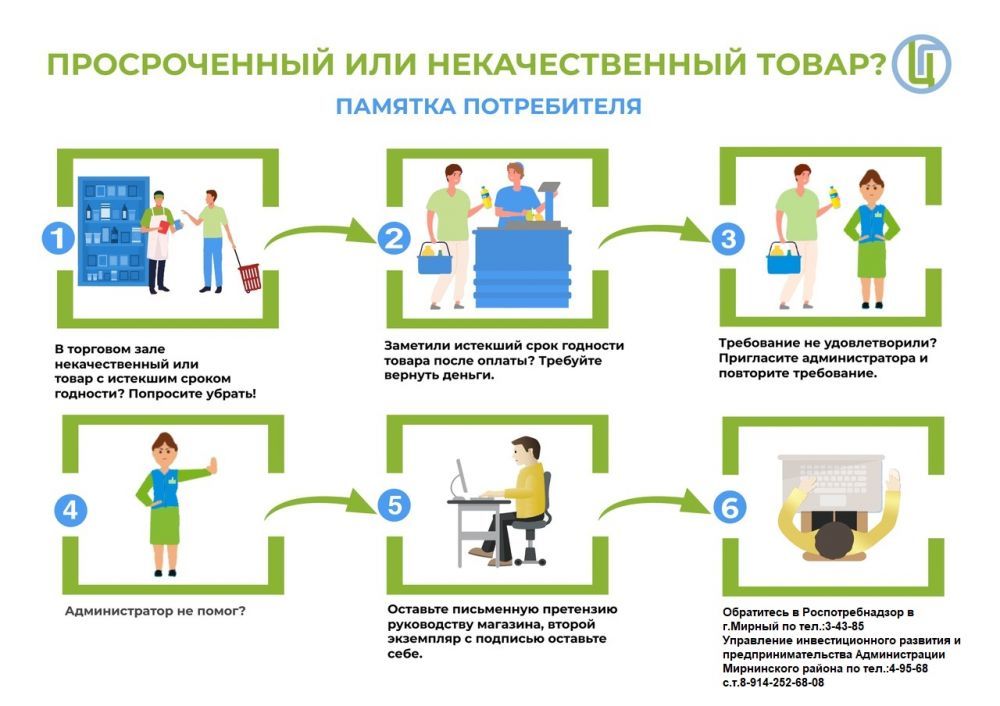 ПРОСРОЧЕННЫЙ ИЛИ НЕКАЧЕСТВЕННЫЙ ТОВАР?

ПАМЯТКА ПОТРЕБИТЕЛЯ

1

В торговом зале некачественный или товар с истекшим сроком годности? Попросите убрать!

2

Заметили истекший срок годности товара после оплаты? Требуйте вернуть деньги.

3

Требование не удовлетворили? Пригласите администратора и повторите требование.

4

Администратор не помог?

5

Оставьте письменную претензию руководству магазина, второй экземпляр с подписью оставьте себе.

6

Обратитесь в Роспотребнадзор в г.Мирный по тел.:3-43-85
Управление инвестиционного развития и предпринимательства Администрации Мирнинского района по тел.:4-95-68
с.т.8-914-252-68-08